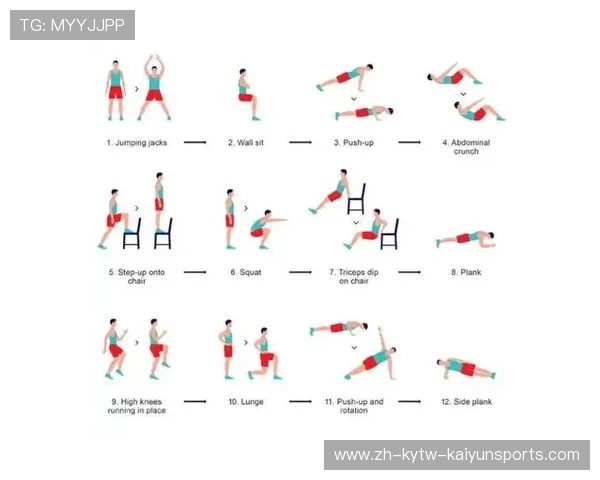 TG: MYYJJPP

1. Jumping jacks

2. Wall sit

3. Push-up

4. Abdominal crunch

5. Step-up onto chair

6. Squat

7. Triceps dip on chair

8. Plank

9. High knees running in place

10. Lunge

11. Push-up and rotation

12. Side plank

www.zh-kytw-kaiyunsports.com